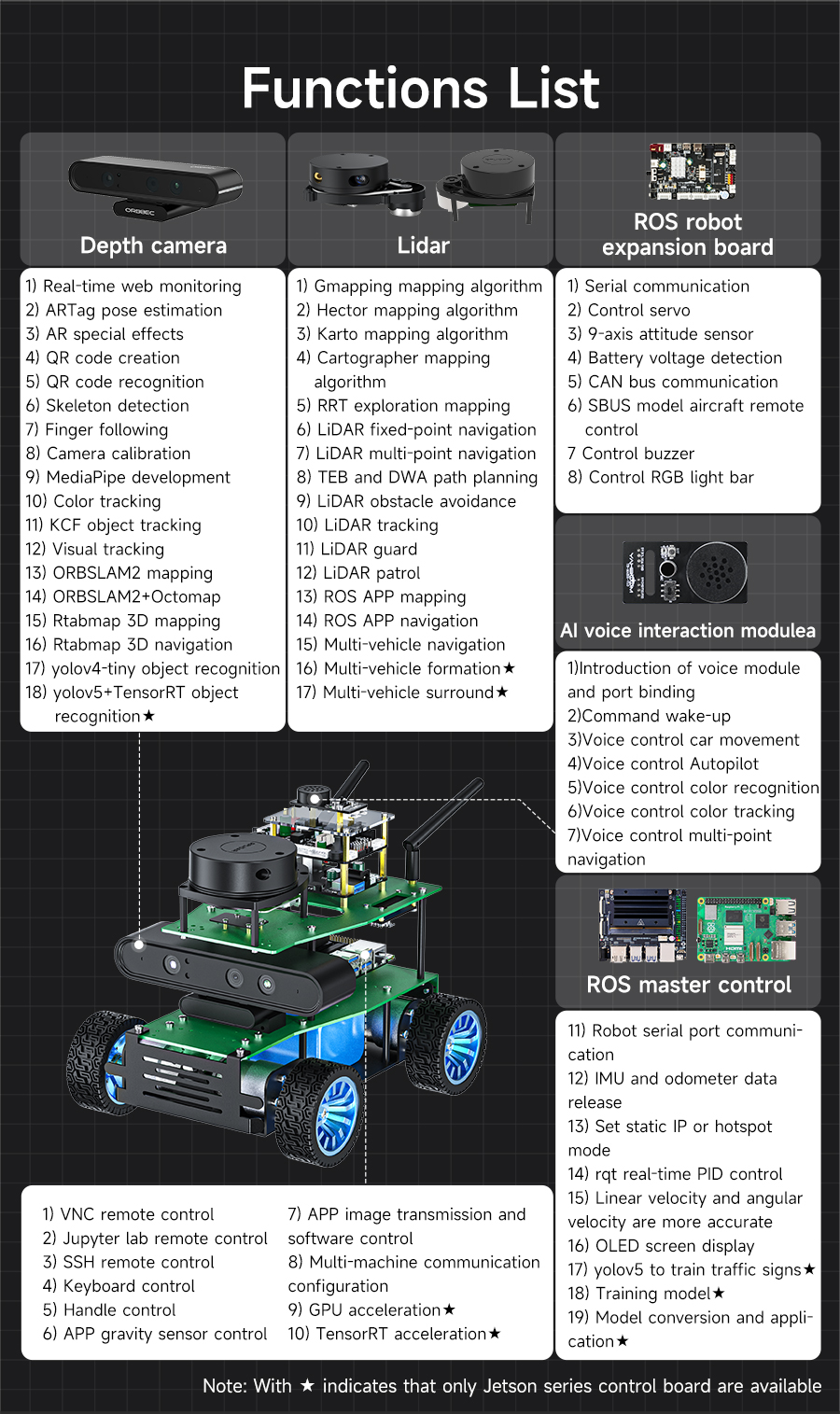 Functions List

ORBBEC

Depth camera

1) Real-time web monitoring
2) ARTag pose estimation
3) AR special effects
4) QR code creation
5) QR code recognition
6) Skeleton detection
7) Finger following
8) Camera calibration
9) MediaPipe development
10) Color tracking
11) KCF object tracking
12) Visual tracking
13) ORBSLAM2 mapping
14) ORBSLAM2+Octomap
15) Rtabmap 3D mapping
16) Rtabmap 3D navigation
17) yolov4-tiny object recognition
18) yolov5+TensorRT object recognition★

Lidar

1) Gmapping mapping algorithm
2) Hector mapping algorithm
3) Karto mapping algorithm
4) Cartographer mapping algorithm
5) RRT exploration mapping
6) LiDAR fixed-point navigation
7) LiDAR multi-point navigation
8) TEB and DWA path planning
9) LiDAR obstacle avoidance
10) LiDAR tracking
11) LiDAR guard
12) LiDAR patrol
13) ROS APP mapping
14) ROS APP navigation
15) Multi-vehicle navigation
16) Multi-vehicle formation★
17) Multi-vehicle surround★

ROS robot expansion board

1) Serial communication
2) Control servo
3) 9-axis attitude sensor
4) Battery voltage detection
5) CAN bus communication
6) SBUS model aircraft remote control
7 Control buzzer
8) Control RGB light bar

AI voice interaction modulea

1)Introduction of voice module and port binding
2)Command wake-up
3)Voice control car movement
4)Voice control Autopilot
5)Voice control color recognition
6)Voice control color tracking
7)Voice control multi-point navigation

ROS master control

11) Robot serial port communication
12) IMU and odometer data release
13) Set static IP or hotspot mode
14) rqt real-time PID control
15) Linear velocity and angular velocity are more accurate
16) OLED screen display
17) yolov5 to train traffic signs★
18) Training model★
19) Model conversion and application★

1) VNC remote control
2) Jupyter lab remote control
3) SSH remote control
4) Keyboard control
5) Handle control
6) APP gravity sensor control

7) APP image transmission and software control
8) Multi-machine communication configuration
9) GPU acceleration★
10) TensorRT acceleration★

Note: With ★ indicates that only Jetson series control board are available